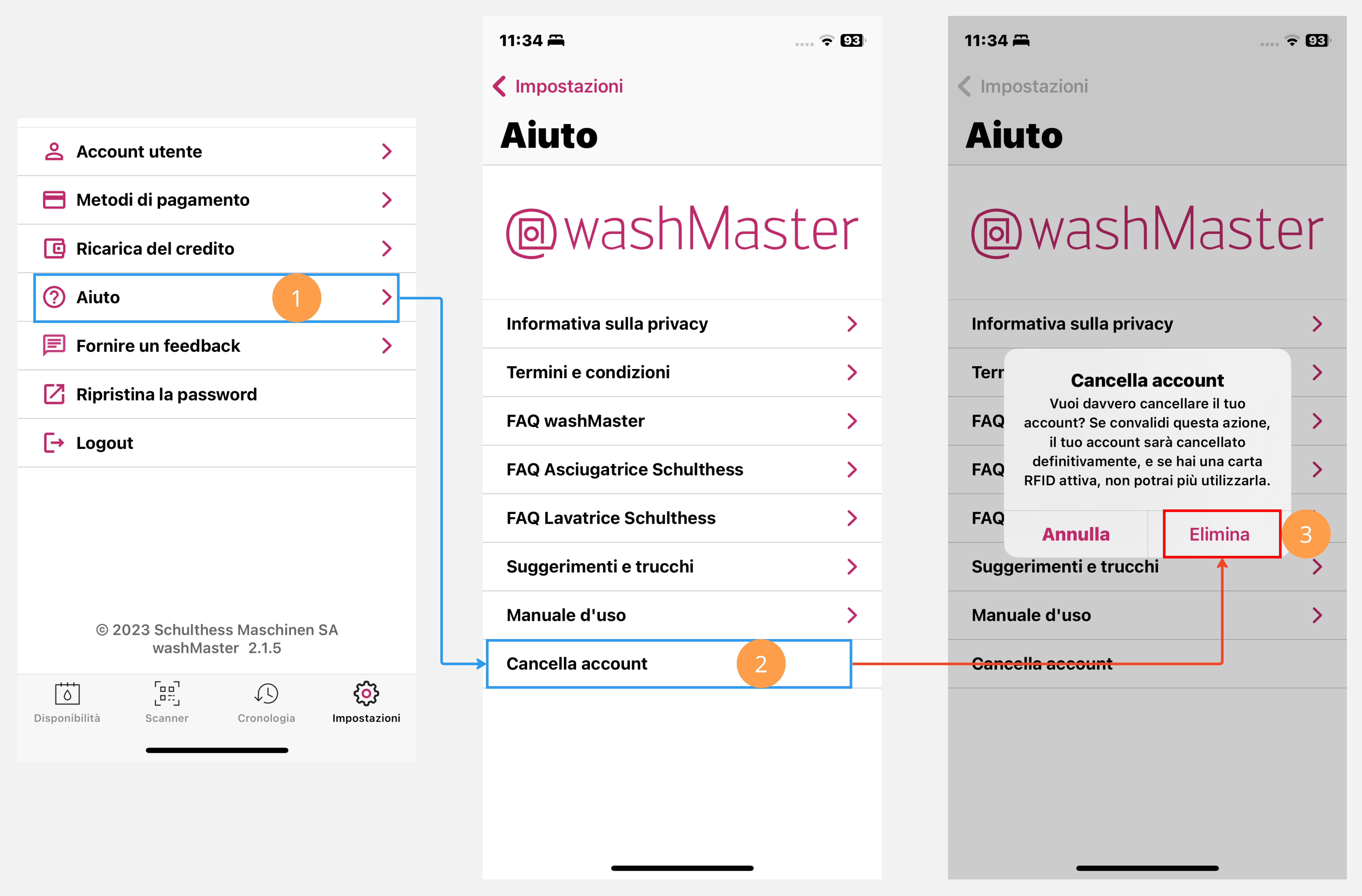 Account utente

Metodi di pagamento

Ricarica del credito

Aiuto

1

Fornire un feedback

Ripristina la password

Logout

© 2023 Schulthess Maschinen SA
washMaster 2.1.5

Disponibilità

Scanner

Cronologia

Impostazioni

11:34

93

Impostazioni

Aiuto

washMaster

Informativa sulla privacy

Termini e condizioni

FAQ washMaster

FAQ Asciugatrice Schulthess

FAQ Lavatrice Schulthess

Suggerimenti e trucchi

Manuale d'uso

Cancella account

2

11:34

93

Impostazioni

Aiuto

washMaster

Informativa sulla privacy

Terr

FAQ

FAQ

FAQ

Cancella account

Vuoi davvero cancellare il tuo account? Se convalidi questa azione, il tuo account sarà cancellato definitivamente, e se hai una carta RFID attiva, non potrai più utilizzarla.

Annulla

Elimina

3

Suggerimenti e trucchi

Manuale d'uso

Cancella account