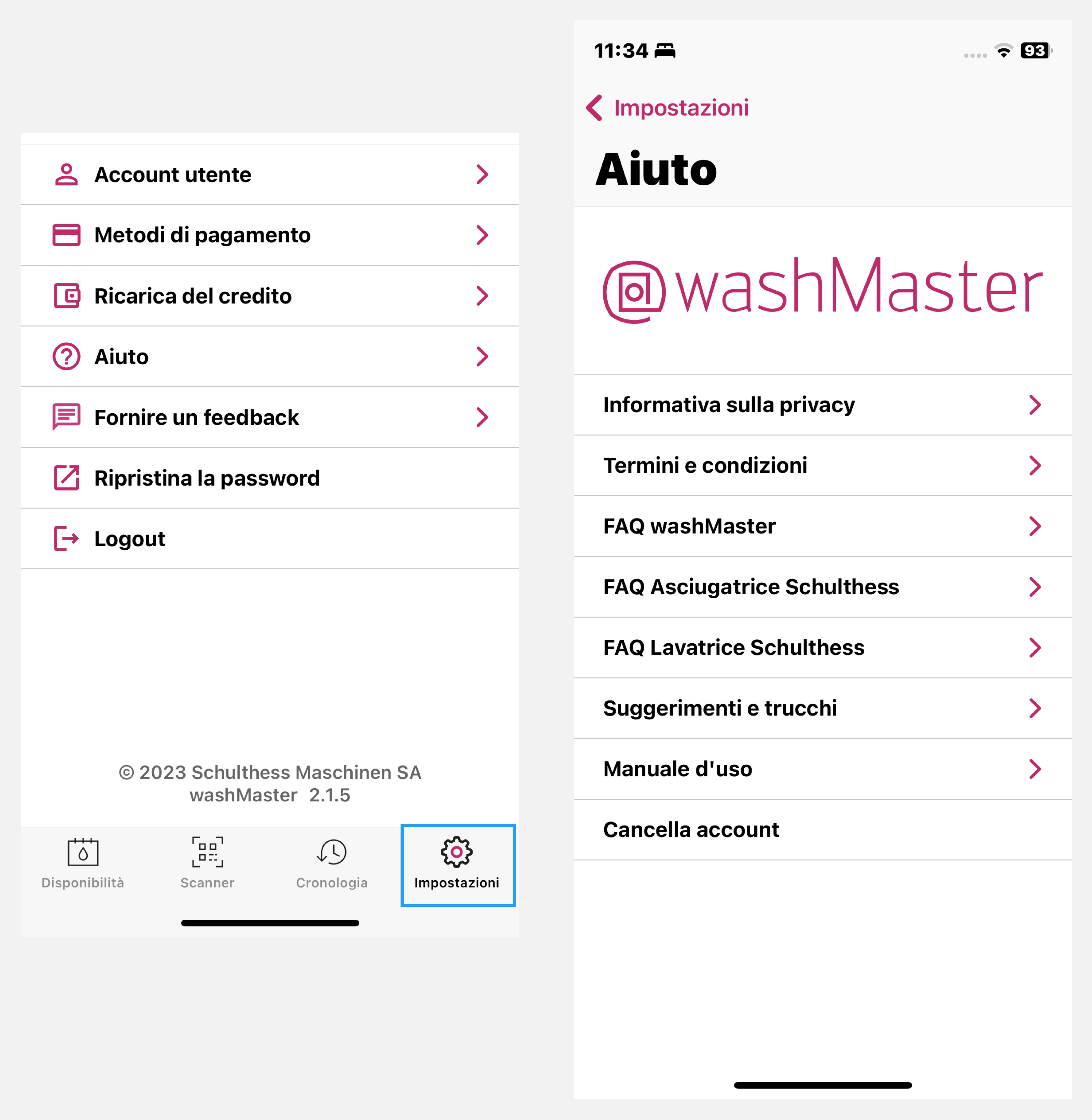 Account utente
Metodi di pagamento
Ricarica del credito
Aiuto
Fornire un feedback
Ripristina la password
Logout

© 2023 Schulthess Maschinen SA
washMaster 2.1.5

Disponibilità
Scanner
Cronologia
Impostazioni

11:34
93

Impostazioni

Aiuto

washMaster

Informativa sulla privacy
Termini e condizioni
FAQ washMaster
FAQ Asciugatrice Schulthess
FAQ Lavatrice Schulthess
Suggerimenti e trucchi
Manuale d'uso
Cancella account